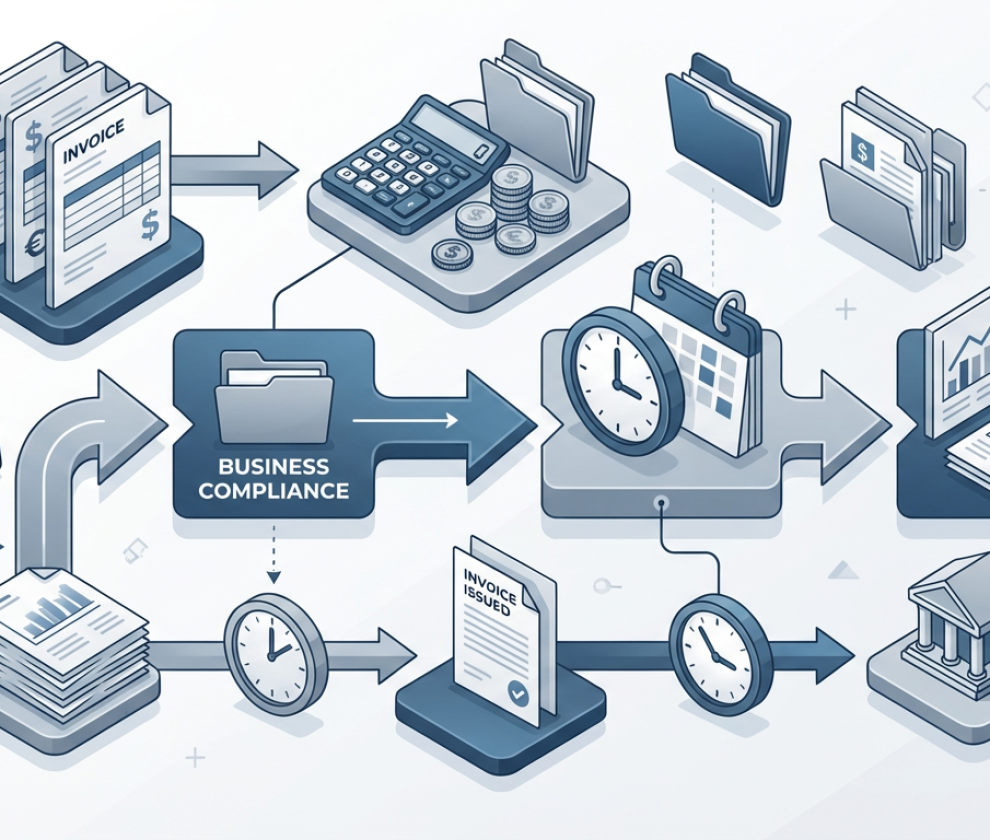 INVOICE

BUSINESS COMPLIANCE

INVOICE ISSUED