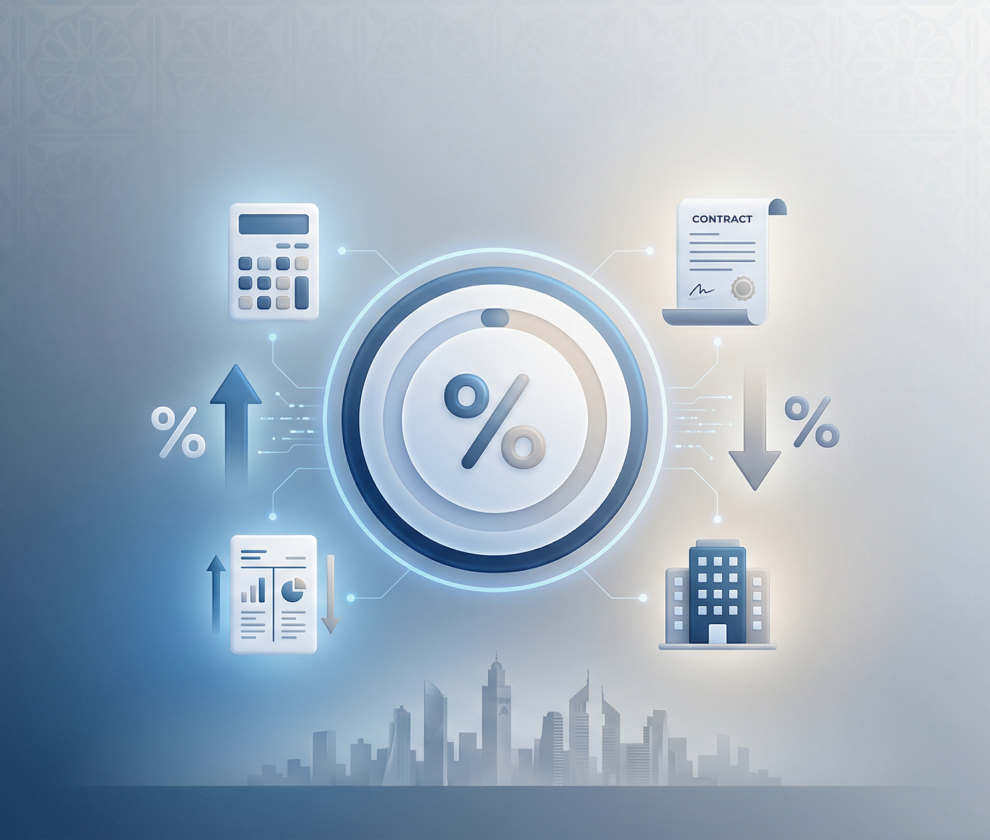 CONTRACT

%

%

%