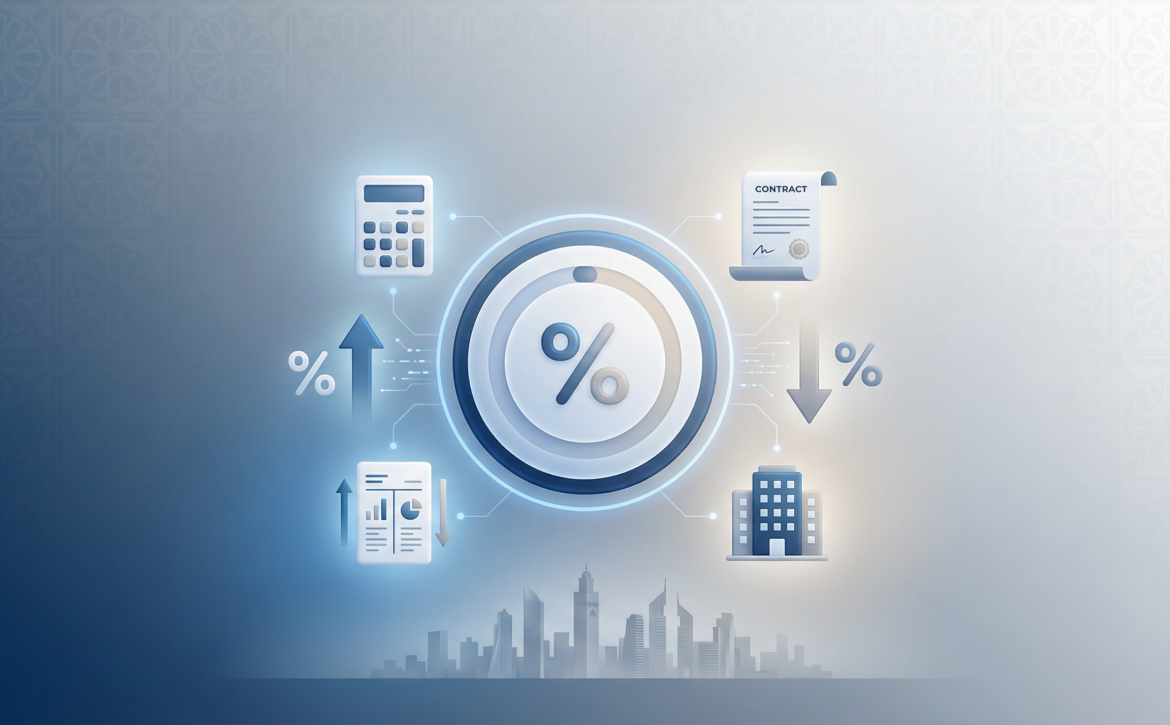 CONTRACT

%

%

%